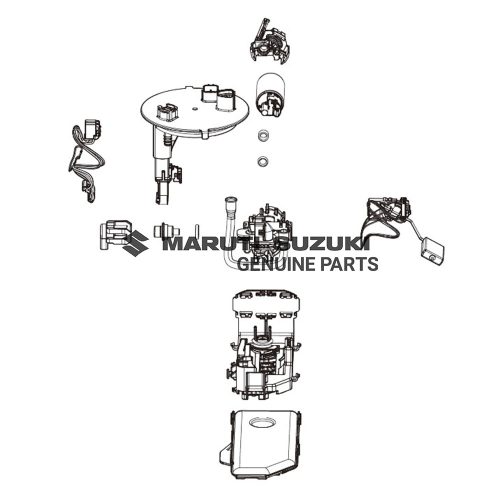 MARUTI SUZUKI
GENUINE PARTS